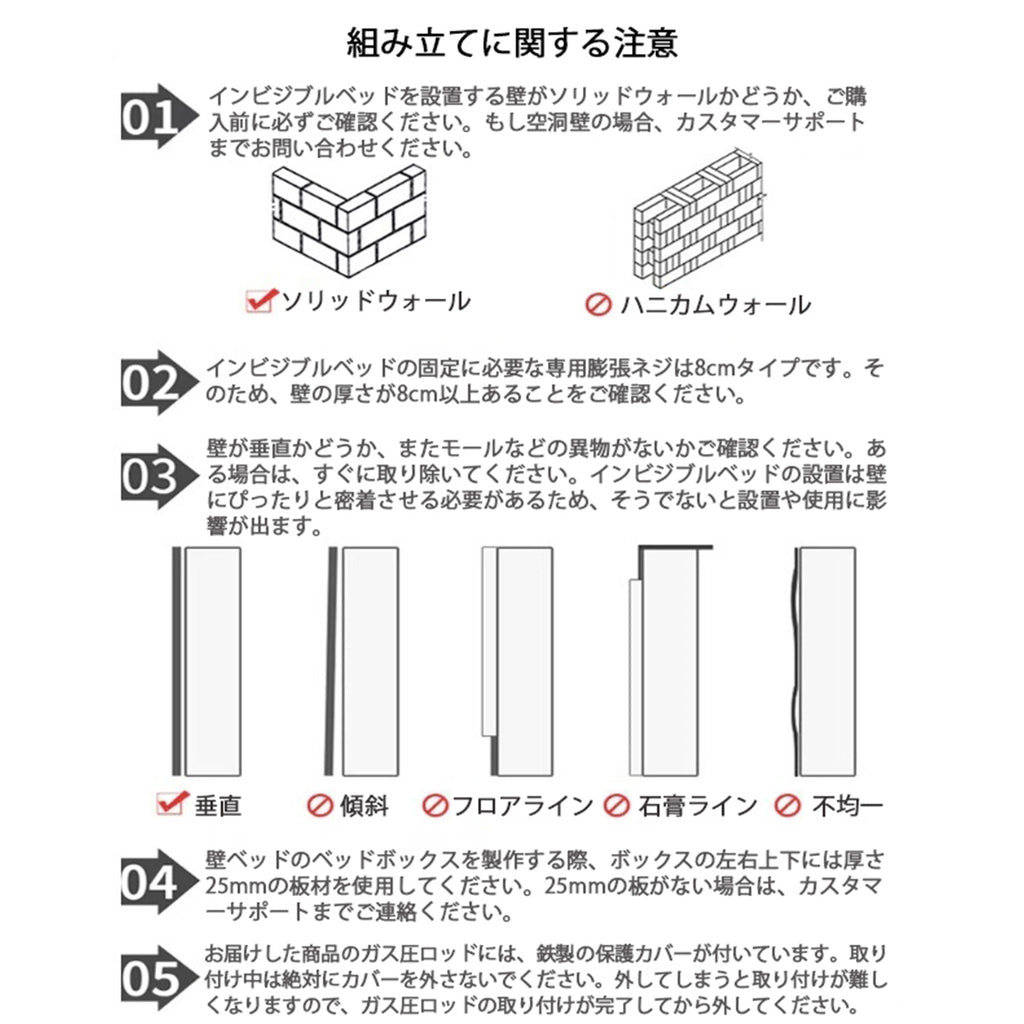 組み立てに関する注意

01 インビジブルベッドを設置する壁がソリッドウォールかどうか、ご購入前に必ずご確認ください。もし空洞壁の場合、カスタマーサポートまでお問い合わせください。

ソリッドウォール

ハニカムウォール

02 インビジブルベッドの固定に必要な専用膨張ネジは8cmタイプです。そのため、壁の厚さが8cm以上あることをご確認ください。

03 壁が垂直かどうか、またモールなどの異物がないかご確認ください。ある場合は、すぐに取り除いてください。インビジブルベッドの設置は壁にぴったりと密着させる必要があるため、そうでないと設置や使用に影響が出ます。

垂直 傾斜 フロアライン 石膏ライン 不均一

04 壁ベッドのベッドボックスを製作する際、ボックスの左右上下には厚さ25mmの板材を使用してください。25mmの板がない場合は、カスタマーサポートまでご連絡ください。

05 お届けした商品のガス圧ロッドには、鉄製の保護カバーが付いています。取り付け中は絶対にカバーを外さないでください。外してしまうと取り付けが難しくなりますので、ガス圧ロッドの取り付けが完了してから外してください。